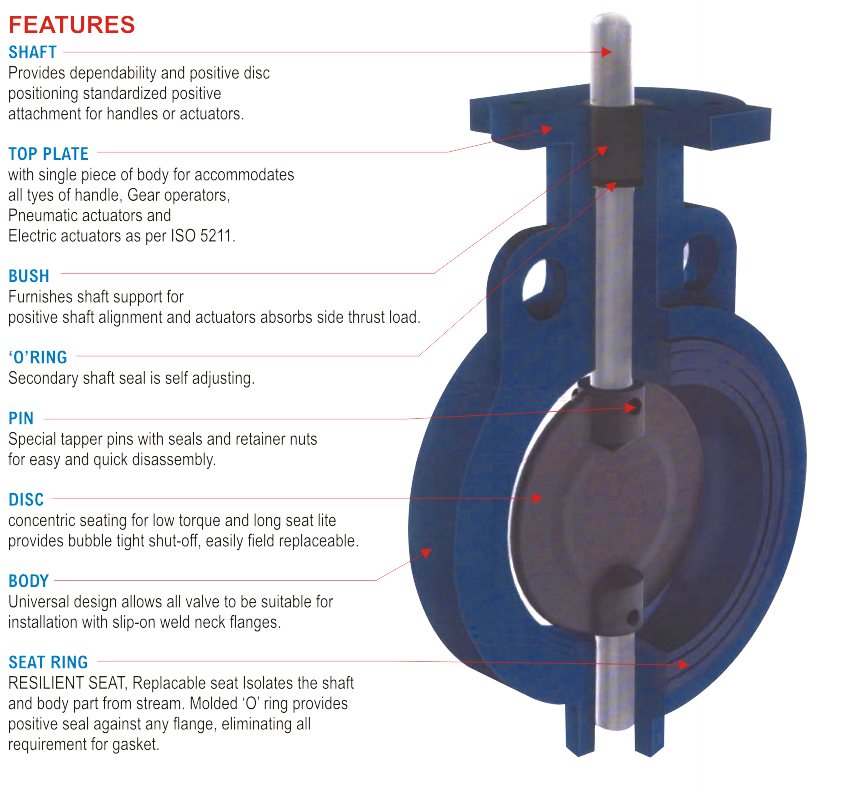 FEATURES

SHAFT
Provides dependability and positive disc positioning standardized positive attachment for handles or actuators.

TOP PLATE
with single piece of body for accommodates all tyes of handle, Gear operators, Pneumatic actuators and Electric actuators as per ISO 5211.

BUSH
Furnishes shaft support for positive shaft alignment and actuators absorbs side thrust load.

'O'RING
Secondary shaft seal is self adjusting.

PIN
Special tapper pins with seals and retainer nuts for easy and quick disassembly.

DISC
concentric seating for low torque and long seat lite provides bubble tight shut-off, easily field replaceable.

BODY
Universal design allows all valve to be suitable for installation with slip-on weld neck flanges.

SEAT RING
RESILIENT SEAT, Replacable seat Isolates the shaft and body part from stream. Molded 'O' ring provides positive seal against any flange, eliminating all requirement for gasket.